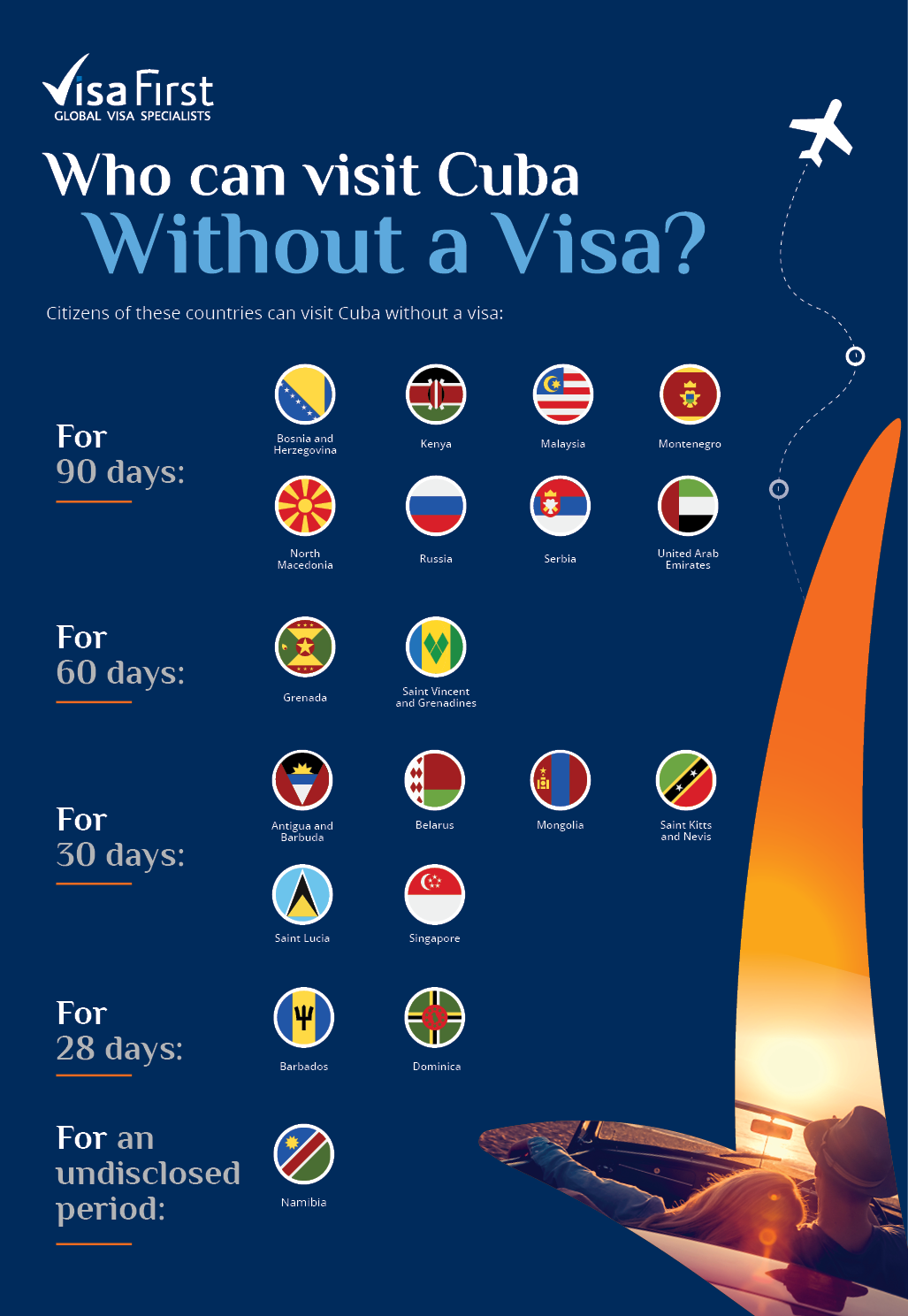 Visa First
GLOBAL VISA SPECIALISTS

Who can visit Cuba
Without a Visa?

Citizens of these countries can visit Cuba without a visa:

For 90 days:

Bosnia and Herzegovina
Kenya
Malaysia
Montenegro
North Macedonia
Russia
Serbia
United Arab Emirates

For 60 days:

Grenada
Saint Vincent and Grenadines

For 30 days:

Antigua and Barbuda
Belarus
Mongolia
Saint Kitts and Nevis
Saint Lucia
Singapore

For 28 days:

Barbados
Dominica

For an undisclosed period:

Namibia